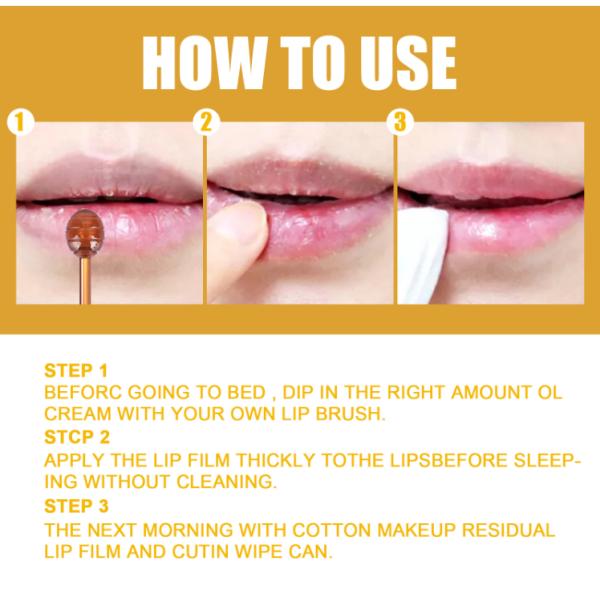 HOW TO USE

1

2

3

STEP 1
BEFORC GOING TO BED , DIP IN THE RIGHT AMOUNT OL CREAM WITH YOUR OWN LIP BRUSH.
STCP 2
APPLY THE LIP FILM THICKLY TOTHE LIPSBEFORE SLEEPING WITHOUT CLEANING.
STEP 3
THE NEXT MORNING WITH COTTON MAKEUP RESIDUAL LIP FILM AND CUTIN WIPE CAN.