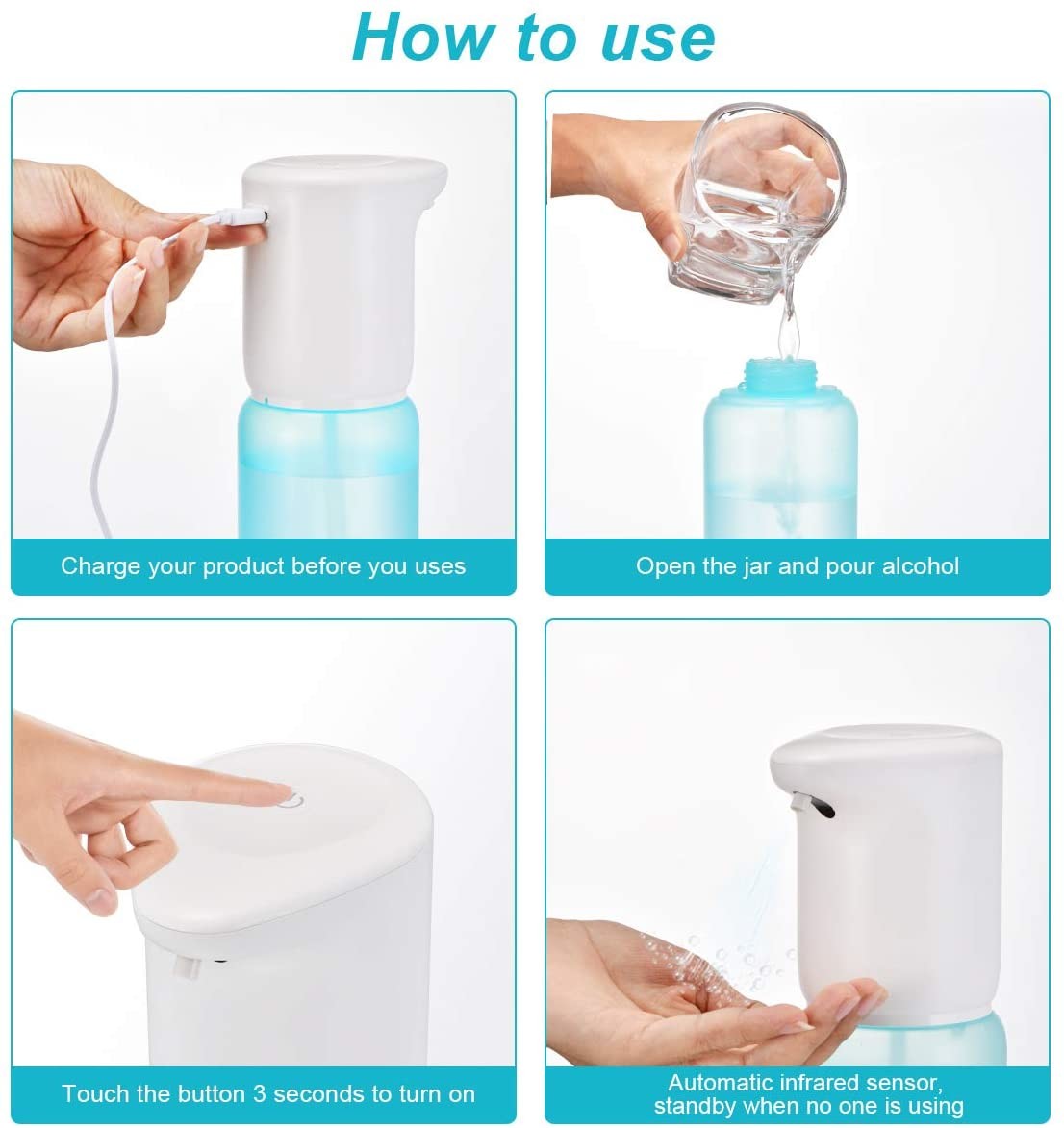 How to use

Charge your product before you uses

Open the jar and pour alcohol

Touch the button 3 seconds to turn on

Automatic infrared sensor, standby when no one is using