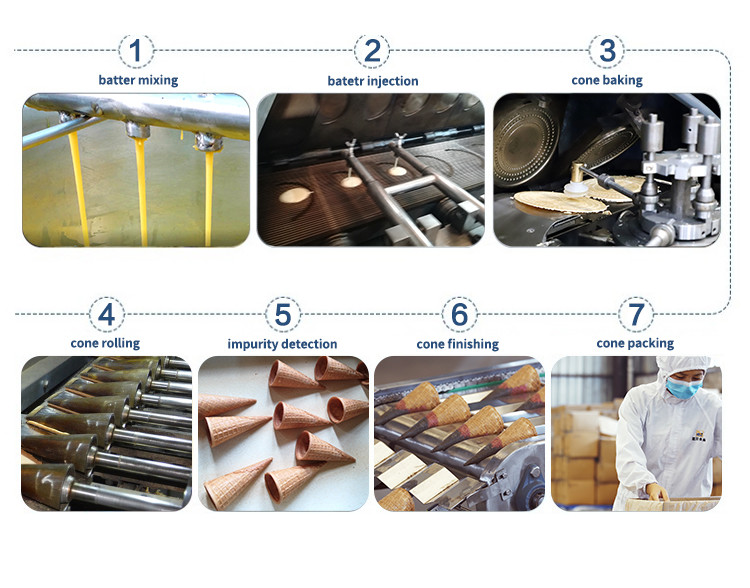 1
batter mixing

2
batetr injection

3
cone baking

4
cone rolling

5
impurity detection

6
cone finishing

7
cone packing