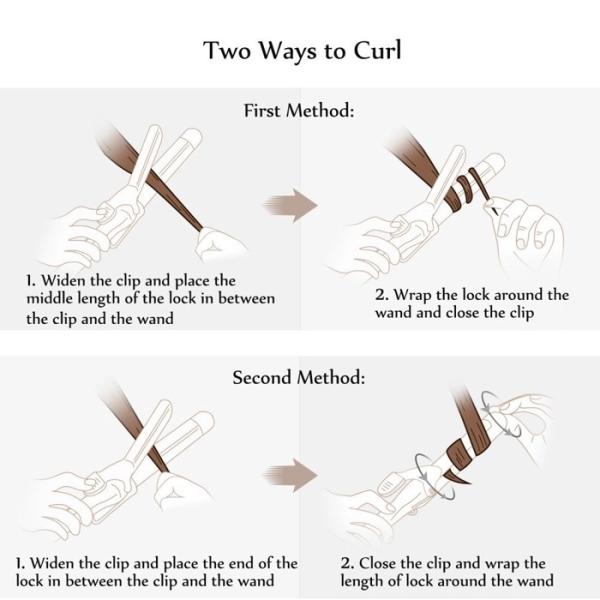 Two Ways to Curl

First Method:

1. Widen the clip and place the middle length of the lock in between the clip and the wand

2. Wrap the lock around the wand and close the clip

Second Method:

1. Widen the clip and place the end of the lock in between the clip and the wand

2. Close the clip and wrap the length of lock around the wand