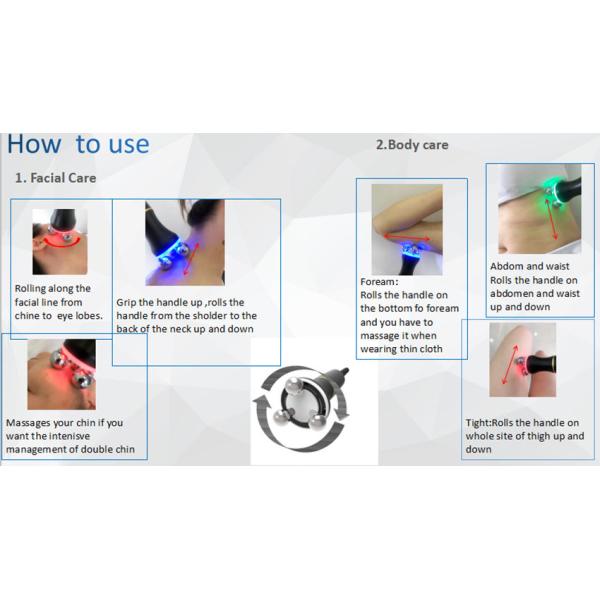 How to use

1. Facial Care

Rolling along the facial line from chine to eye lobes.

Grip the handle up ,rolls the handle from the sholder to the back of the neck up and down

Massages your chin if you want the intenisve management of double chin

2.Body care

Foream:
Rolls the handle on the bottom fo foream and you have to massage it when wearing thin cloth

Abdom and waist
Rolls the handle on abdomen and waist up and down

Tight:Rolls the handle on whole site of thigh up and down