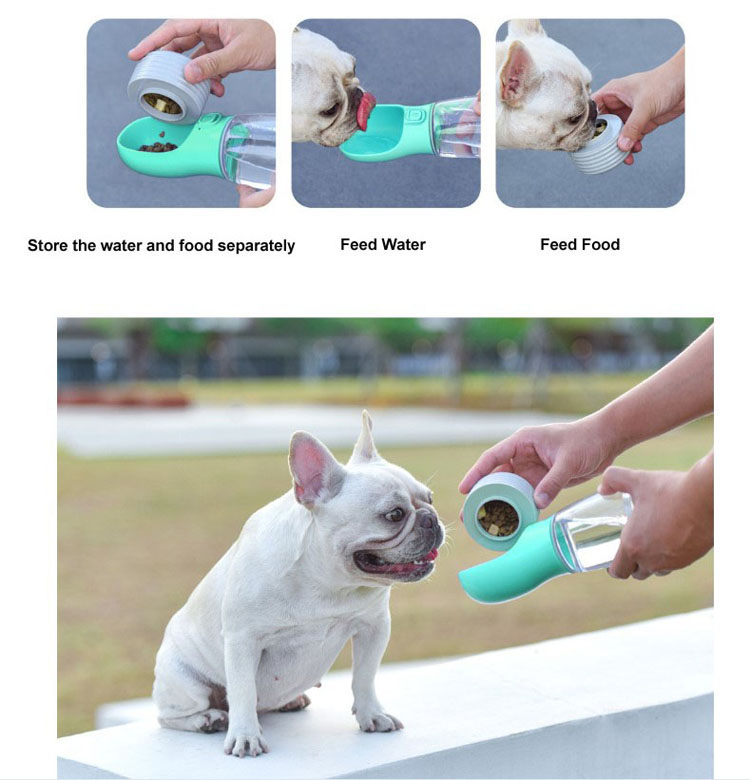 Store the water and food separately

Feed Water

Feed Food