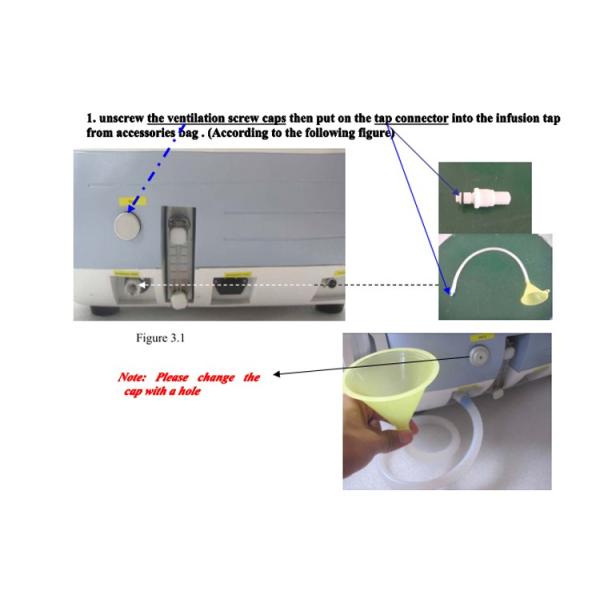 1. unscrew the ventilation screw caps then put on the tap connector into the infusion tap from accessories bag . (According to the following figure)

Figure 3.1

Note: Please change the cap with a hole