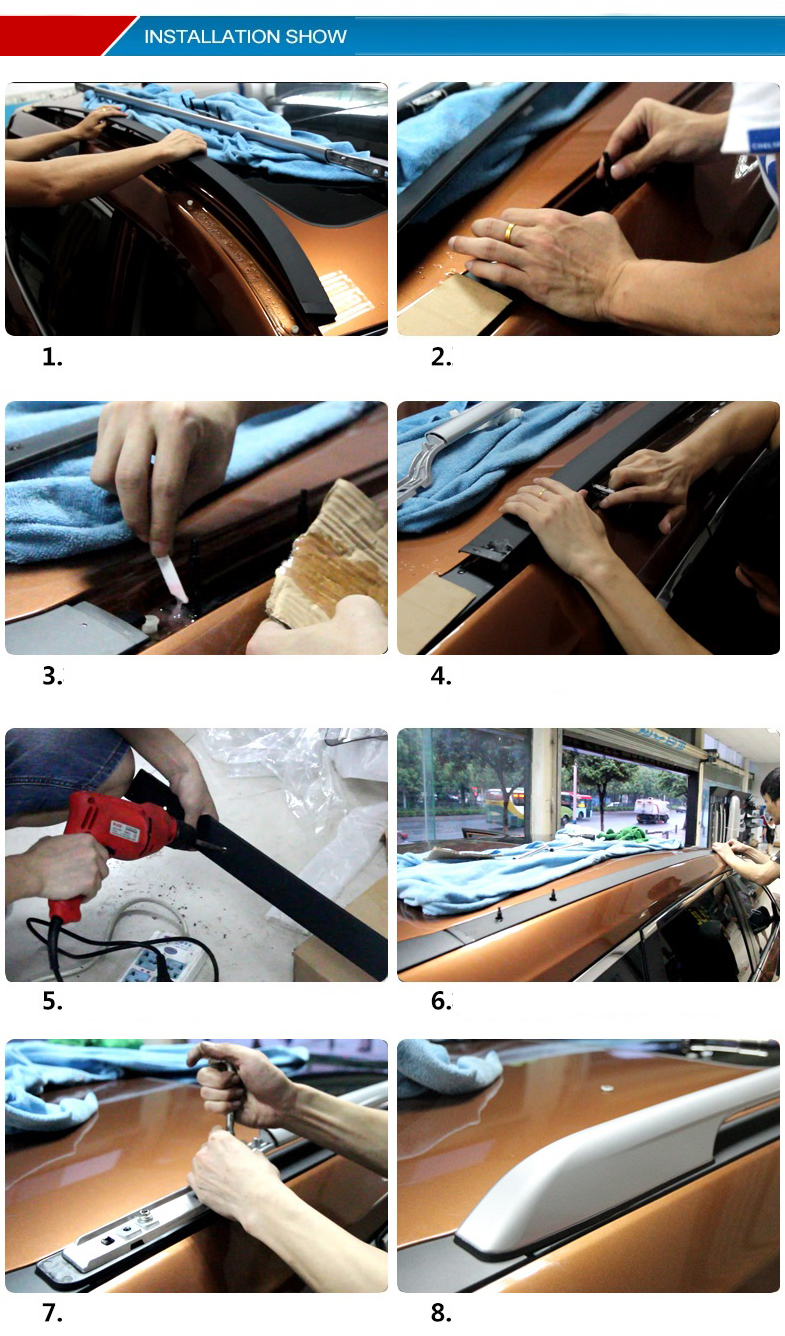 INSTALLATION SHOW

1.

2.

3.

4.

5.

6.

7.

8.