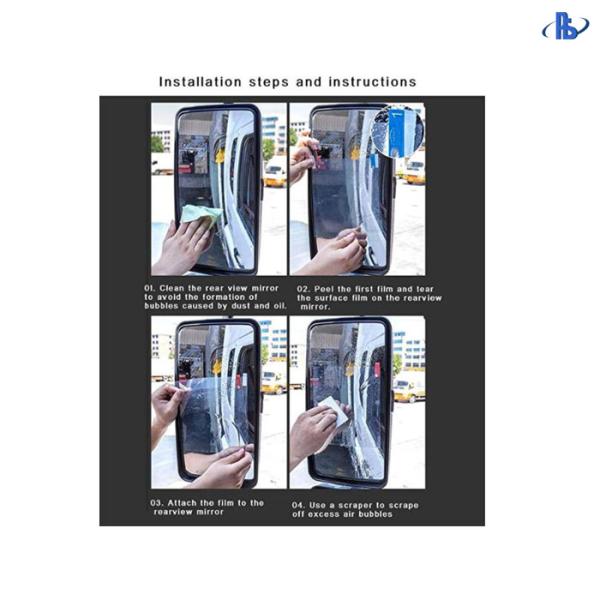 Installation steps and instructions

01. Clean the rear view mirror to avoid the formation of bubbles caused by dust and oil.

02. Peel the first film and tear the surface film on the rearview mirror.

03. Attach the film to the rearview mirror

04. Use a scraper to scrape off excess air bubbles