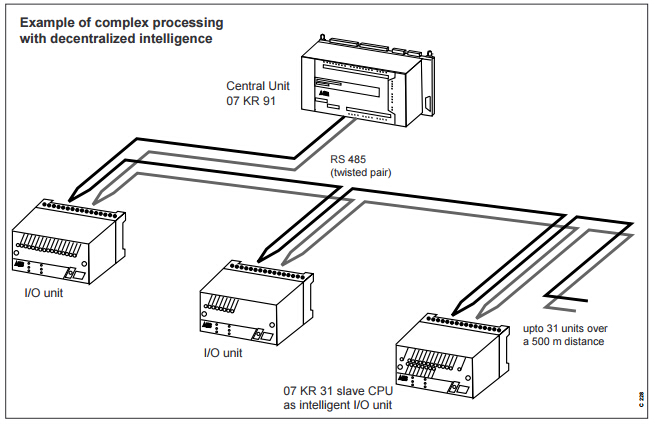 Example of complex processing with decentralized intelligence

Central Unit
07 KR 91

RS 485
(twisted pair)

I/O unit

I/O unit

upto 31 units over a 500 m distance

07 KR 31 slave CPU
as intelligent I/O unit

C 228