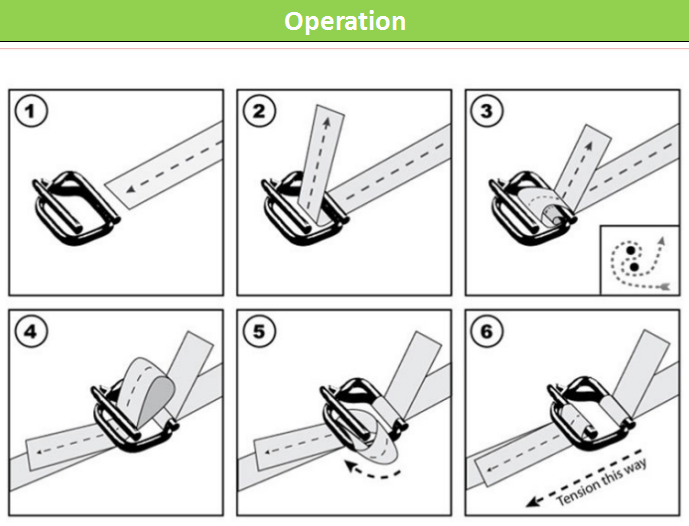 Operation

1

2

3

4

5

6

Tension this way