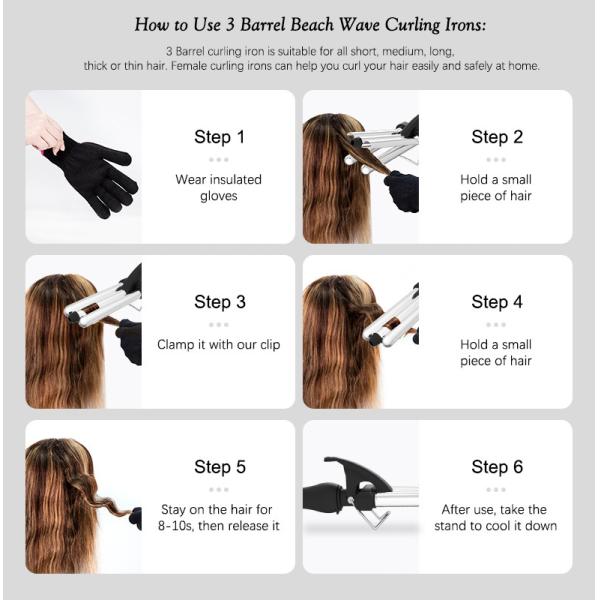 How to Use 3 Barrel Beach Wave Curling Irons:

3 Barrel curling iron is suitable for all short, medium, long, thick or thin hair. Female curling irons can help you curl your hair easily and safely at home.

Step 1

Wear insulated gloves

Step 2

Hold a small piece of hair

Step 3

Clamp it with our clip

Step 4

Hold a small piece of hair

Step 5

Stay on the hair for 8-10s, then release it

Step 6

After use, take the stand to cool it down