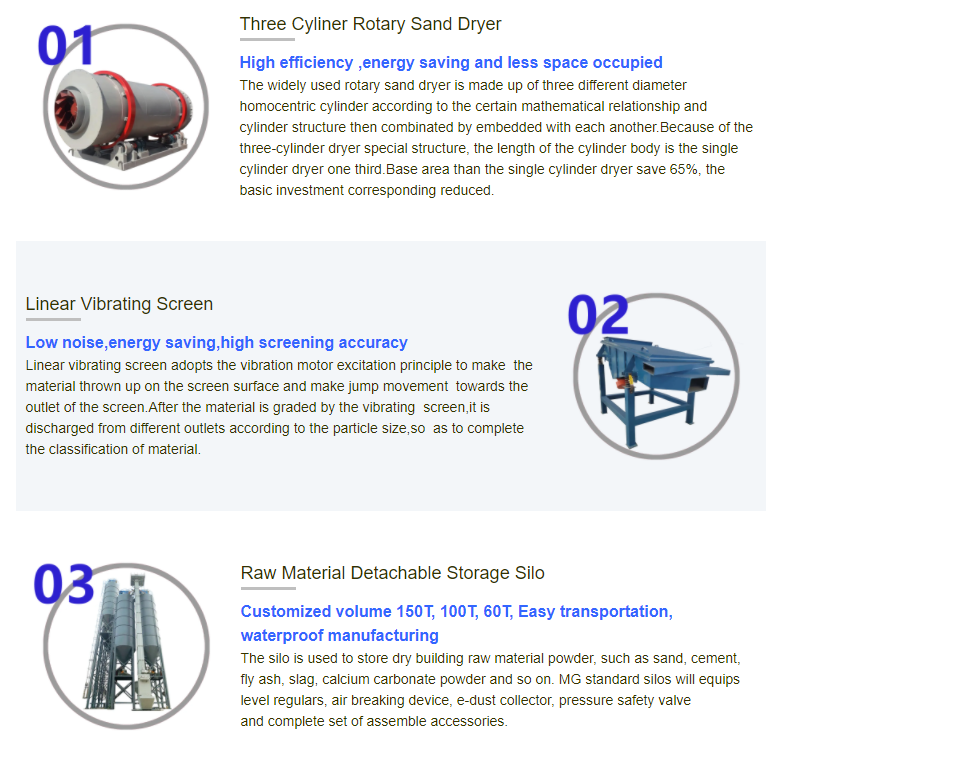 01

Three Cyliner Rotary Sand Dryer

High efficiency ,energy saving and less space occupied

The widely used rotary sand dryer is made up of three different diameter homocentric cylinder according to the certain mathematical relationship and cylinder structure then combinated by embedded with each another.Because of the three-cylinder dryer special structure, the length of the cylinder body is the single cylinder dryer one third.Base area than the single cylinder dryer save 65%, the basic investment corresponding reduced.

Linear Vibrating Screen

Low noise,energy saving,high screening accuracy

Linear vibrating screen adopts the vibration motor excitation principle to make the material thrown up on the screen surface and make jump movement towards the outlet of the screen.After the material is graded by the vibrating screen,it is discharged from different outlets according to the particle size,so as to complete the classification of material.

02

03

Raw Material Detachable Storage Silo

Customized volume 150T, 100T, 60T, Easy transportation, waterproof manufacturing

The silo is used to store dry building raw material powder, such as sand, cement, fly ash, slag, calcium carbonate powder and so on. MG standard silos will equips level regulars, air breaking device, e-dust collector, pressure safety valve and complete set of assemble accessories.