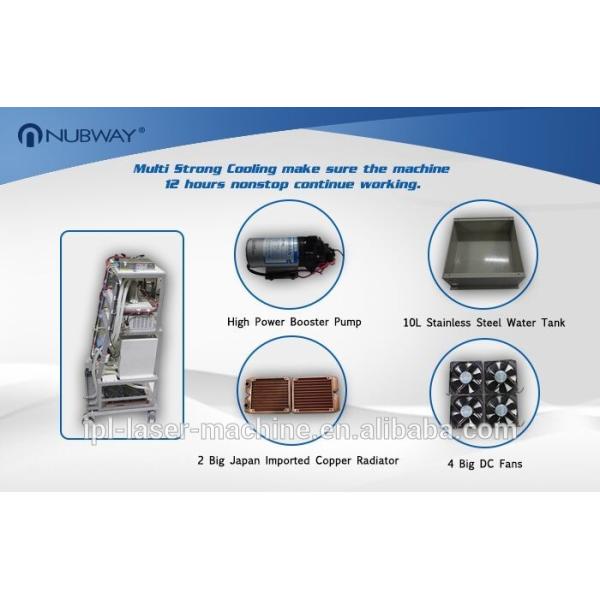 NUBWAY®

Multi Strong Cooling make sure the machine 12 hours nonstop continue working.

High Power Booster Pump

10L Stainless Steel Water Tank

2 Big Japan Imported Copper Radiator

4 Big DC Fans

ipl-laser-machine.en.alibaba.com