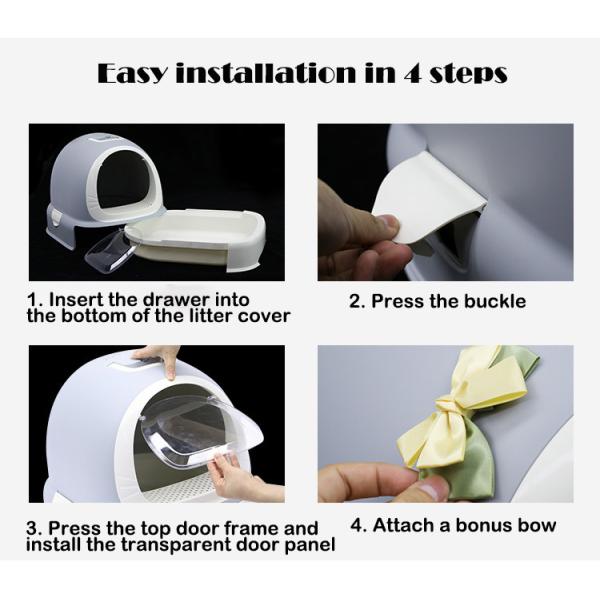 Easy installation in 4 steps

1. Insert the drawer into the bottom of the litter cover

2. Press the buckle

3. Press the top door frame and install the transparent door panel

4. Attach a bonus bow