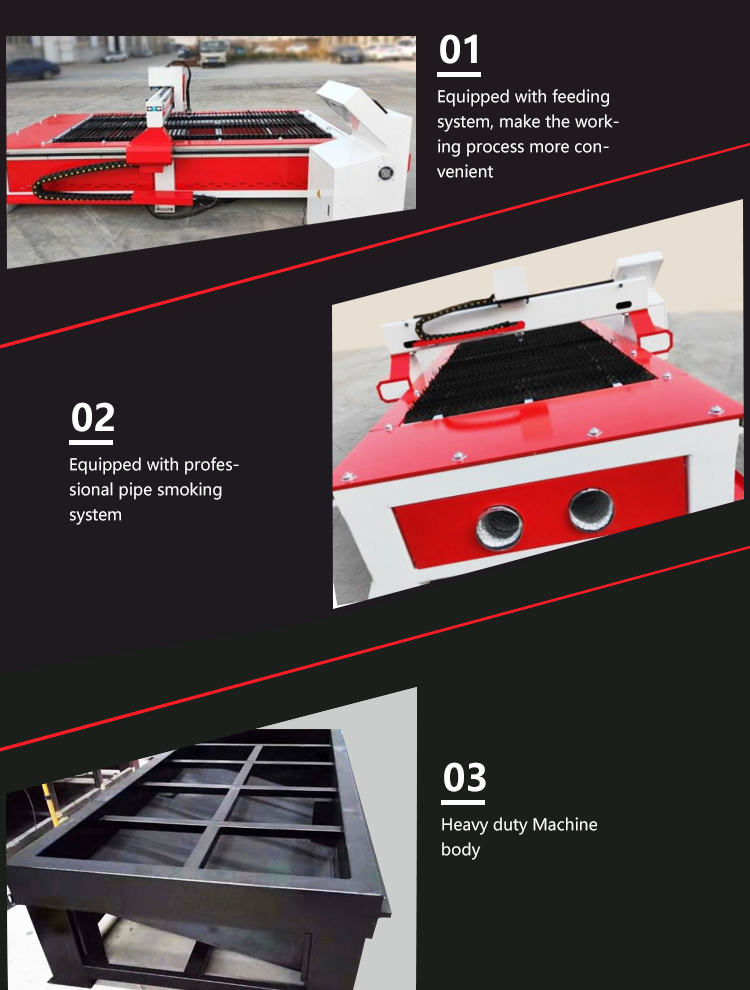 01

Equipped with feeding system, make the working process more convenient

02

Equipped with professional pipe smoking system

03

Heavy duty Machine body