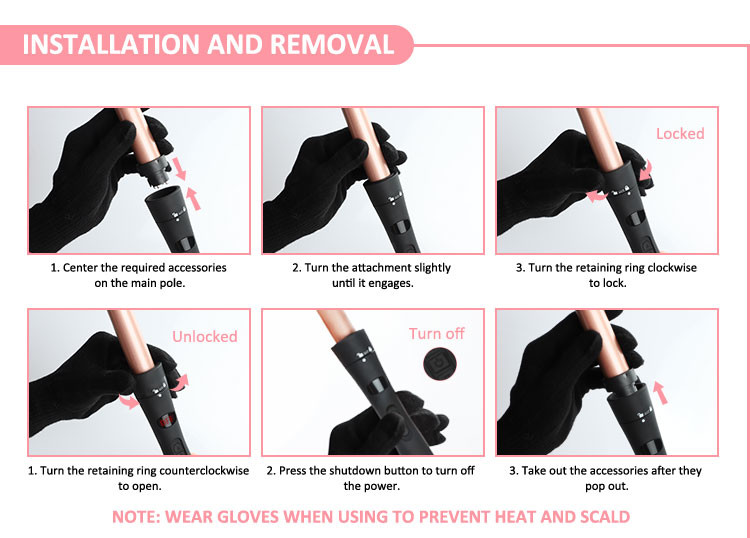 INSTALLATION AND REMOVAL

1. Center the required accessories on the main pole.

2. Turn the attachment slightly until it engages.

Locked

3. Turn the retaining ring clockwise to lock.

Unlocked

1. Turn the retaining ring counterclockwise to open.

Turn off

2. Press the shutdown button to turn off the power.

3. Take out the accessories after they pop out.

NOTE: WEAR GLOVES WHEN USING TO PREVENT HEAT AND SCALD