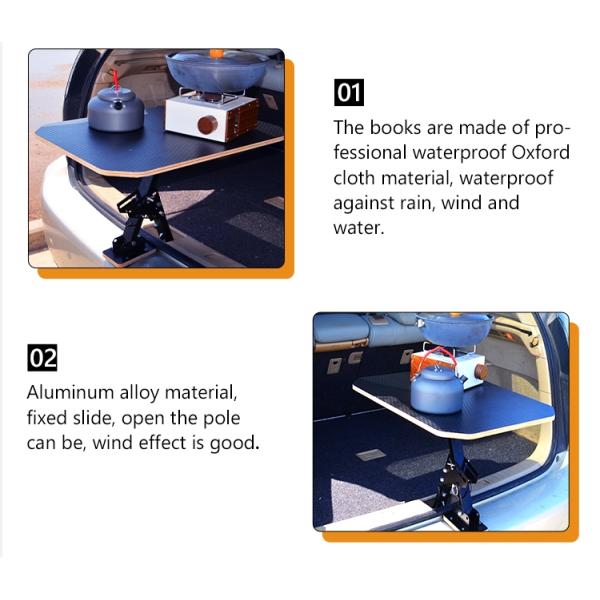 01

The books are made of professional waterproof Oxford cloth material, waterproof against rain, wind and water.

02

Aluminum alloy material, fixed slide, open the pole can be, wind effect is good.