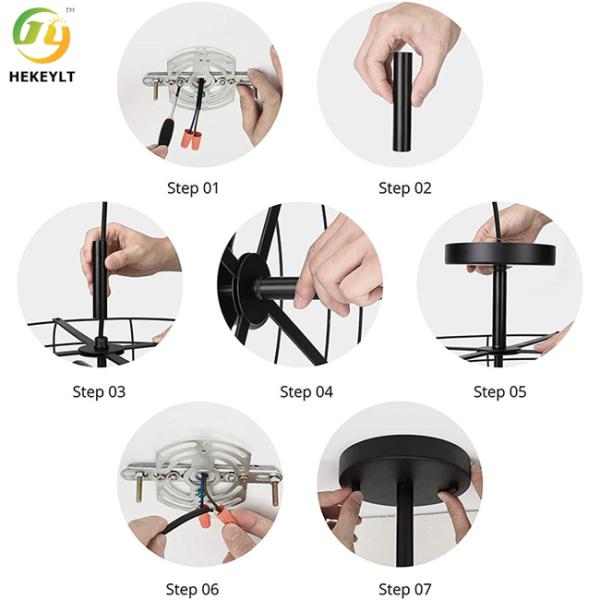 TM
HEKEYLT

Step 01

Step 02

Step 03

Step 04

Step 05

Step 06

Step 07