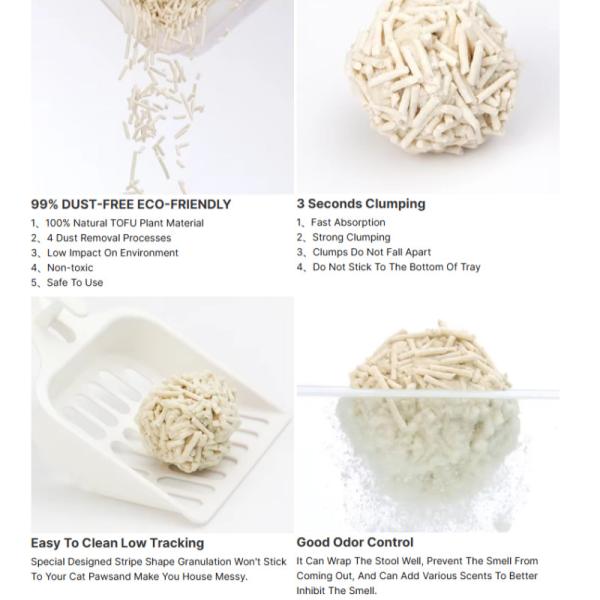 99% DUST-FREE ECO-FRIENDLY

1、100% Natural TOFU Plant Material
2、4 Dust Removal Processes
3、Low Impact On Environment
4、Non-toxic
5、Safe To Use

3 Seconds Clumping

1、Fast Absorption
2、Strong Clumping
3、Clumps Do Not Fall Apart
4、Do Not Stick To The Bottom Of Tray

Easy To Clean Low Tracking

Special Designed Stripe Shape Granulation Won't Stick To Your Cat Pawsand Make You House Messy.

Good Odor Control

It Can Wrap The Stool Well, Prevent The Smell From Coming Out, And Can Add Various Scents To Better Inhibit The Smell.