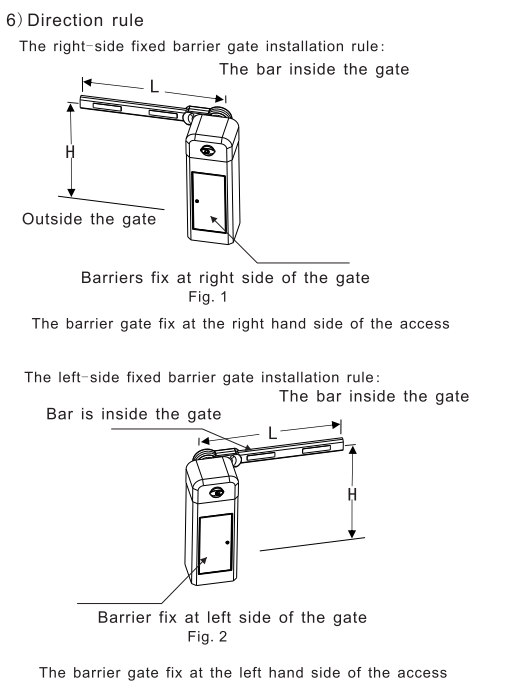 6) Direction rule

The right-side fixed barrier gate installation rule:

The bar inside the gate

L

H

Outside the gate

Barriers fix at right side of the gate
Fig. 1

The barrier gate fix at the right hand side of the access

The left-side fixed barrier gate installation rule:

The bar inside the gate

Bar is inside the gate

L

H

Barrier fix at left side of the gate
Fig. 2

The barrier gate fix at the left hand side of the access