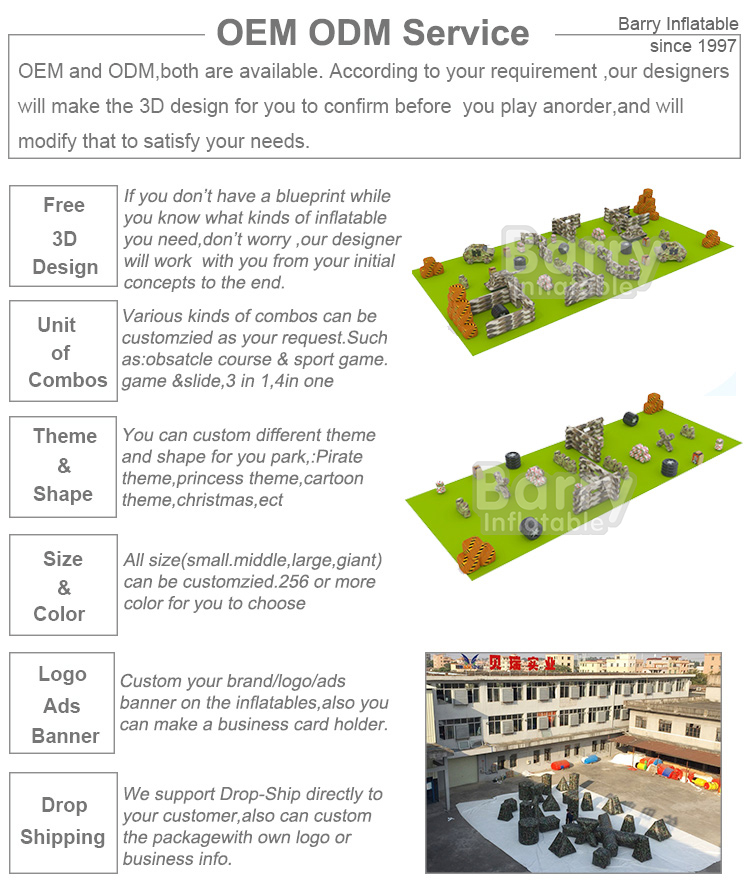 OEM ODM Service

Barry Inflatable since 1997

OEM and ODM,both are available. According to your requirement ,our designers will make the 3D design for you to confirm before you play anorder,and will modify that to satisfy your needs.

Free 3D Design

If you don't have a blueprint while you know what kinds of inflatable you need,don't worry ,our designer will work with you from your initial concepts to the end.

Barry Inflatable

Unit of Combos

Various kinds of combos can be customzied as your request.Such as:obsatcle course & sport game. game &slide,3 in 1,4in one

Theme & Shape

You can custom different theme and shape for you park,:Pirate theme,princess theme,cartoon theme,christmas,ect

Barry Inflatable

Size & Color

All size(small.middle,large,giant) can be customzied.256 or more color for you to choose

Logo Ads Banner

Custom your brand/logo/ads banner on the inflatables,also you can make a business card holder.

贝瑞实业

Drop Shipping

We support Drop-Ship directly to your customer,also can custom the packagewith own logo or business info.