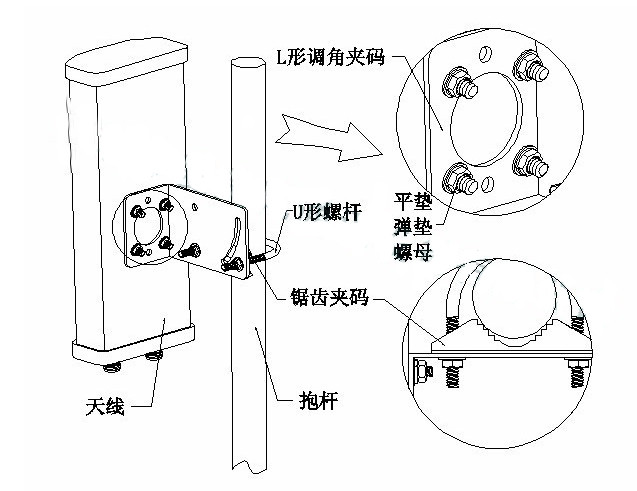 L形调角夹码

U形螺杆

平垫
弹垫
螺母

锯齿夹码

天线

抱杆