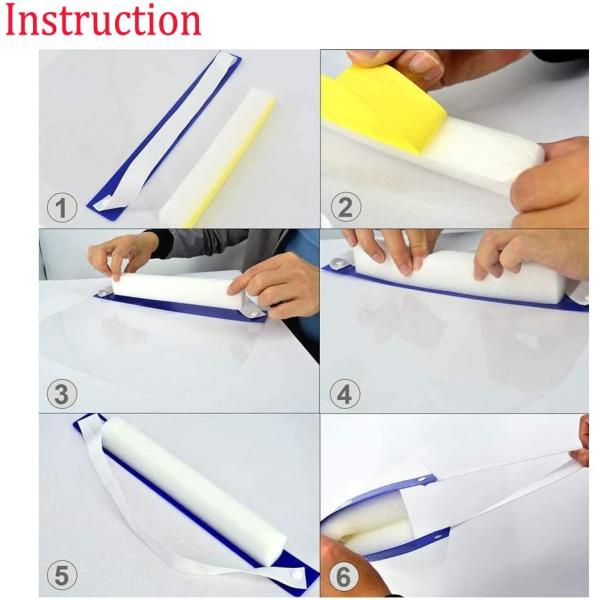 Instruction

1

2

3

4

5

6