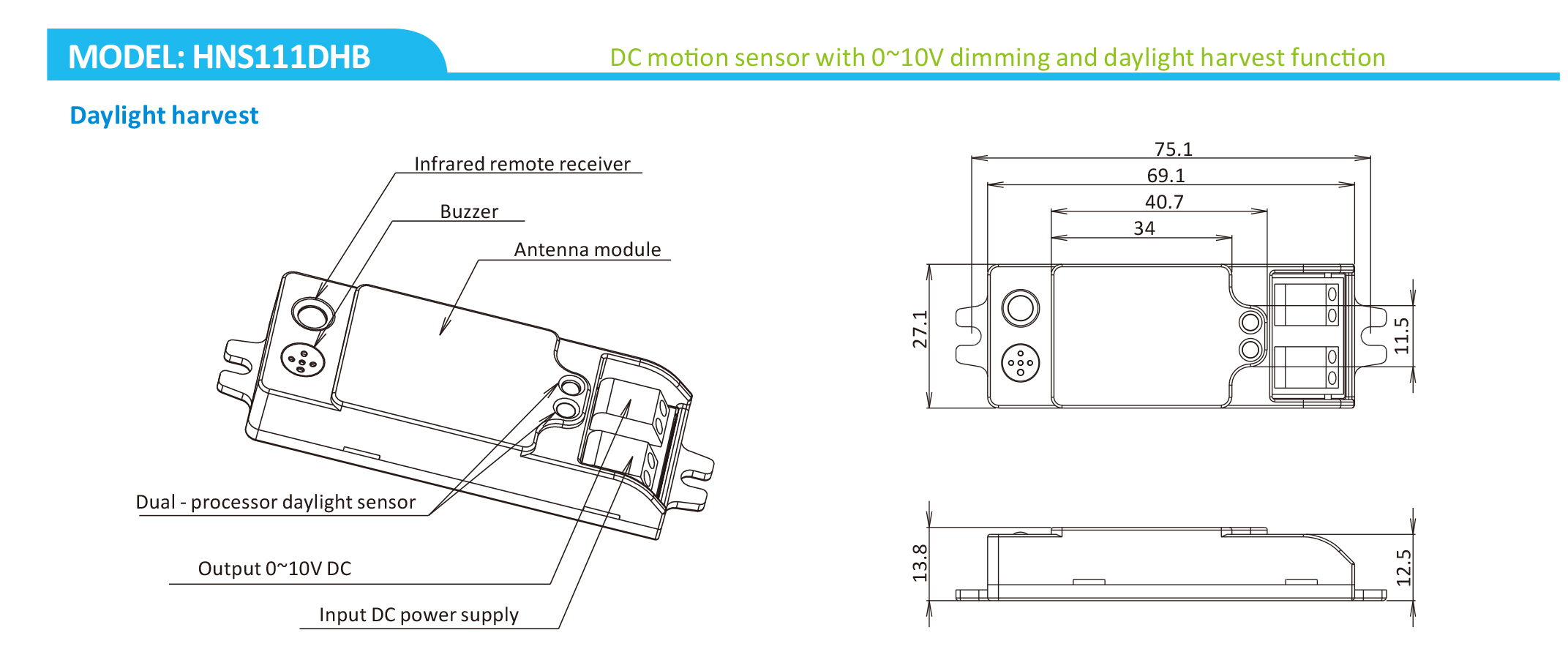 MODEL: HNS111DHB

DC motion sensor with 0~10V dimming and daylight harvest function

Daylight harvest

Infrared remote receiver

Buzzer

Antenna module

Dual - processor daylight sensor

Output 0~10V DC

Input DC power supply

75.1

69.1

40.7

34

27.1

11.5

13.8

12.5