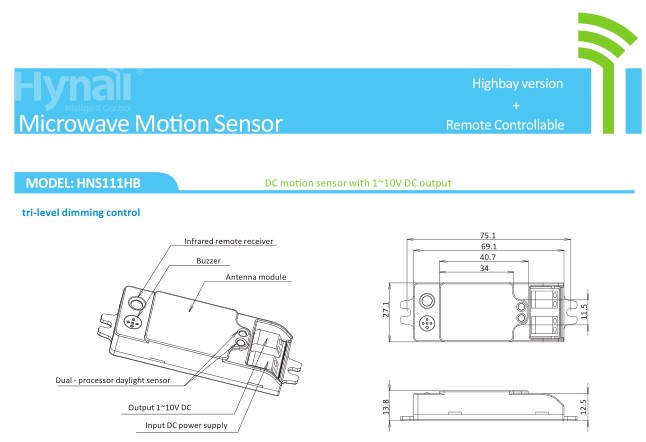 Hynall®
Intelligent Control
Microwave Motion Sensor

Highbay version
+
Remote Controllable

MODEL: HNS111HB

DC motion sensor with 1~10V DC output

tri-level dimming control

Infrared remote receiver

Buzzer

Antenna module

Dual - processor daylight sensor

Output 1~10V DC

Input DC power supply

75.1
69.1
40.7
34
27.1
11.5
13.8
12.5