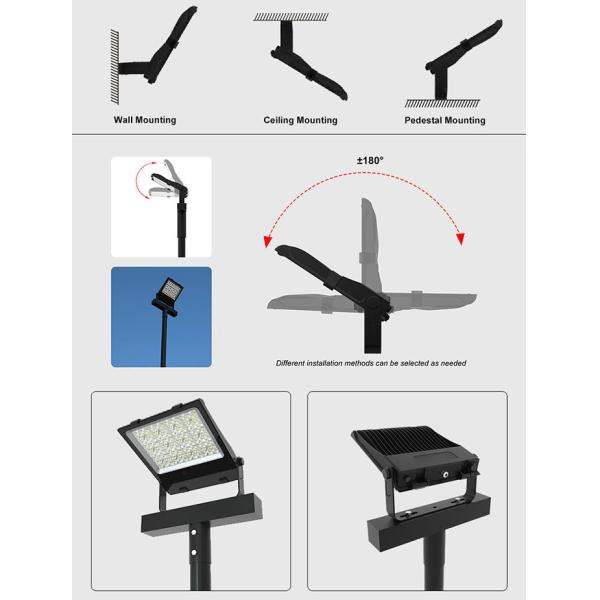 Wall Mounting

Ceiling Mounting

Pedestal Mounting

±180°

Different installation methods can be selected as needed