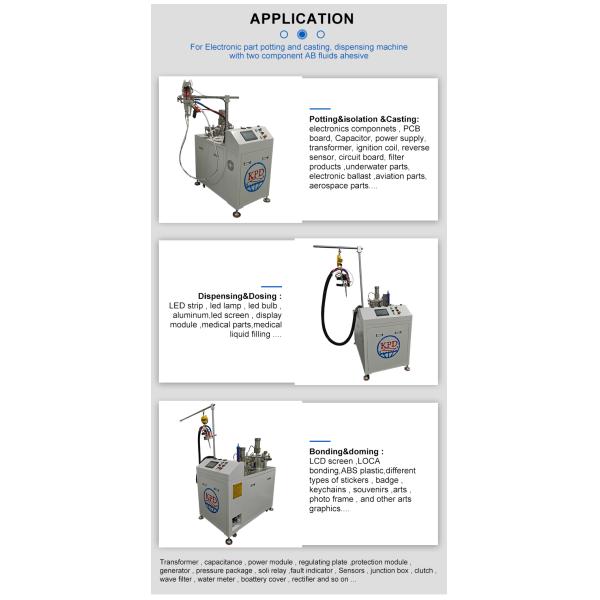 APPLICATION

For Electronic part potting and casting, dispensing machine with two component AB fluids ahesive

KPD

Potting&isolation &Casting:
electronics componnets , PCB board, Capacitor, power supply, transformer, ignition coil, reverse sensor, circuit board, filter products ,underwater parts, electronic ballast ,aviation parts, aerospace parts....

Dispensing&Dosing :
LED strip , led lamp , led bulb , aluminum,led screen , display module ,medical parts,medical liquid filling ....

KPD

KPD

Bonding&doming :
LCD screen ,LOCA bonding,ABS plastic,different types of stickers , badge , keychains , souvenirs ,arts , photo frame , and other arts graphics....

Transformer , capacitance , power module , regulating plate ,protection module , generator , pressure package , soli relay ,fault indicator , Sensors , junction box , clutch , wave filter , water meter , boattery cover , rectifier and so on ...