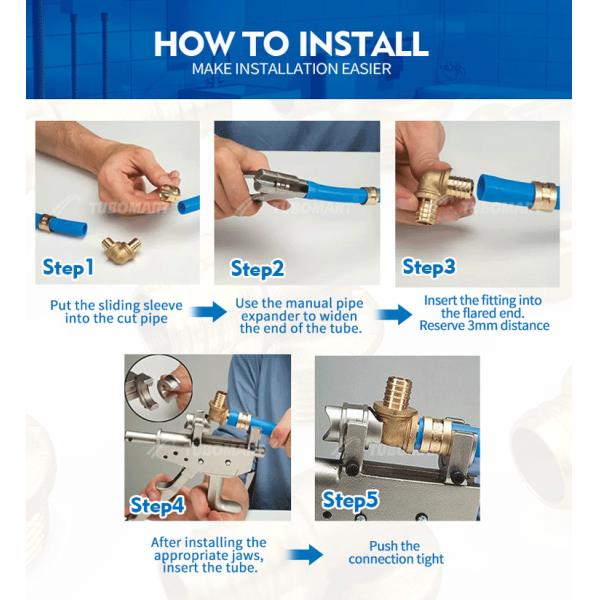 HOW TO INSTALL
MAKE INSTALLATION EASIER

TUBOMART

Step1

Put the sliding sleeve into the cut pipe

TUBOMART

Step2

Use the manual pipe expander to widen the end of the tube.

TUBOMART

Step3

Insert the fitting into the flared end. Reserve 3mm distance

TUBOMART

Step4

After installing the appropriate jaws, insert the tube.

TUBOMART

Step5

Push the connection tight