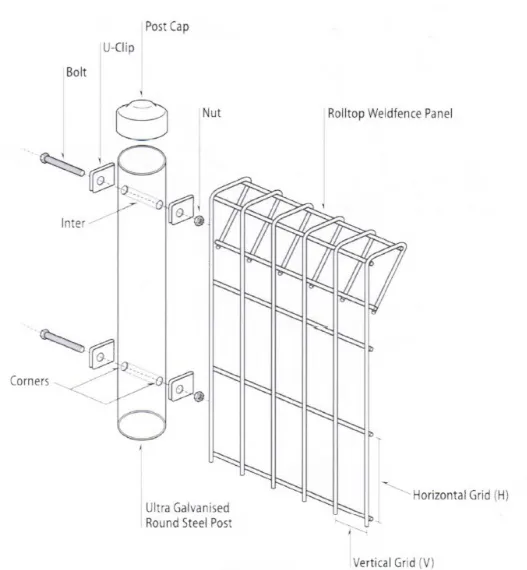 Post Cap
U-Clip
Bolt
Nut
Rolltop Weldfence Panel
Inter
Corners
Ultra Galvanised
Round Steel Post
Horizontal Grid (H)
Vertical Grid (V)