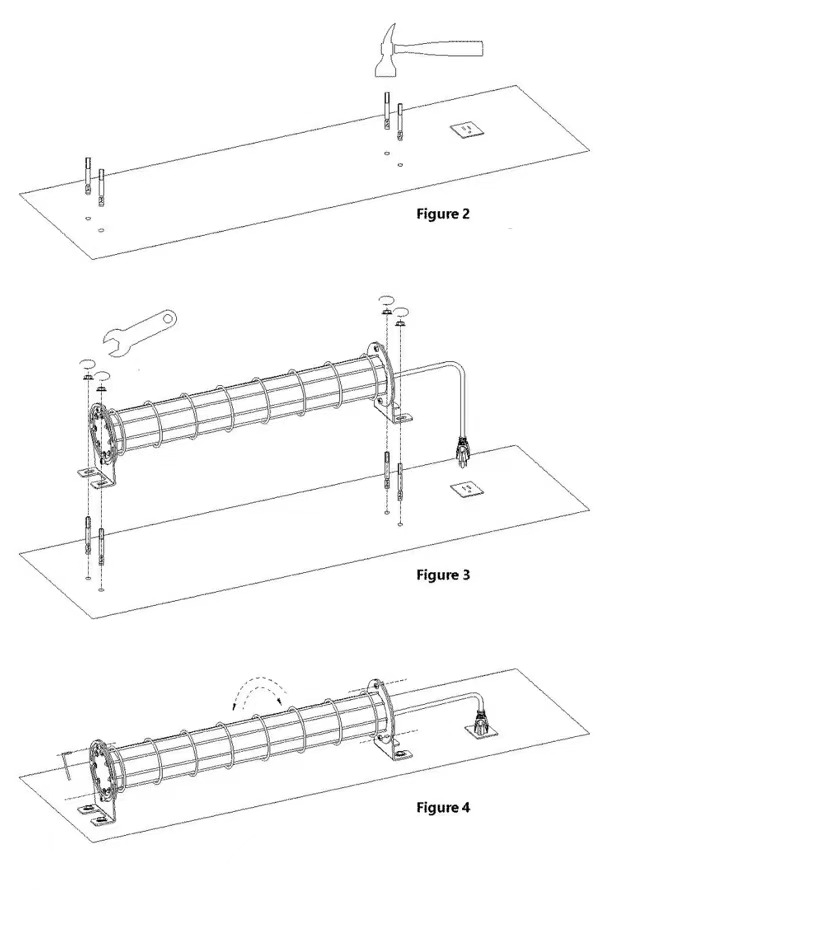 Figure 2

Figure 3

Figure 4