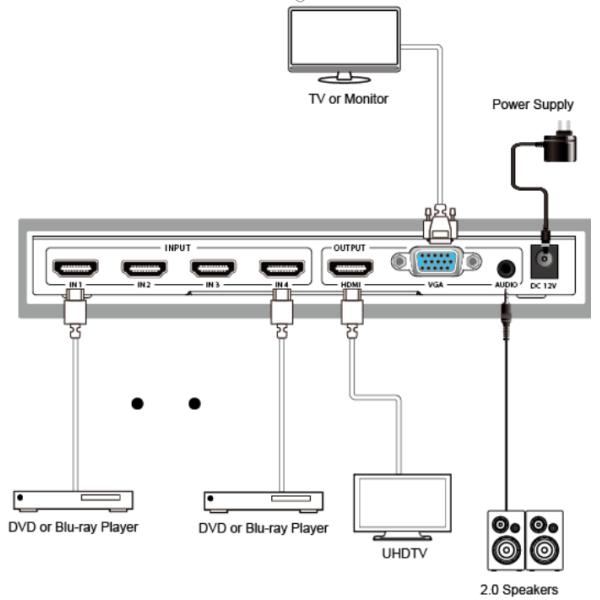 TV or Monitor

Power Supply

INPUT

OUTPUT

IN 1

IN 2

IN 3

IN 4

HDMI

VGA

AUDIO

DC 12V

DVD or Blu-ray Player

DVD or Blu-ray Player

UHDTV

2.0 Speakers