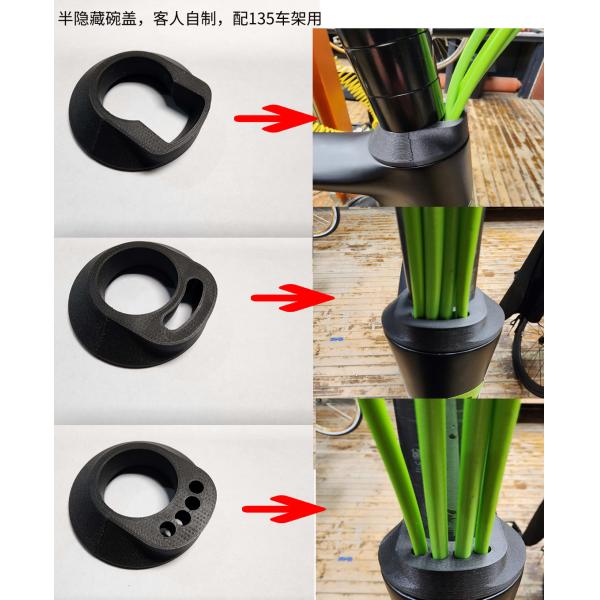 半隐藏碗盖，客人自制，配135车架用