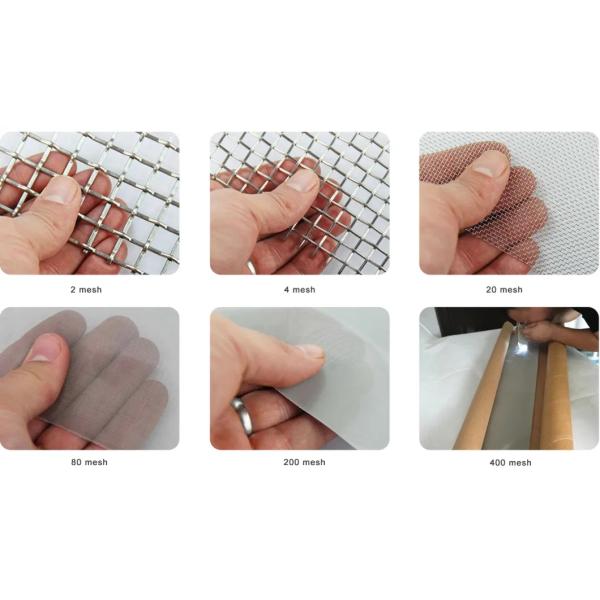 2 mesh

4 mesh

20 mesh

80 mesh

200 mesh

400 mesh