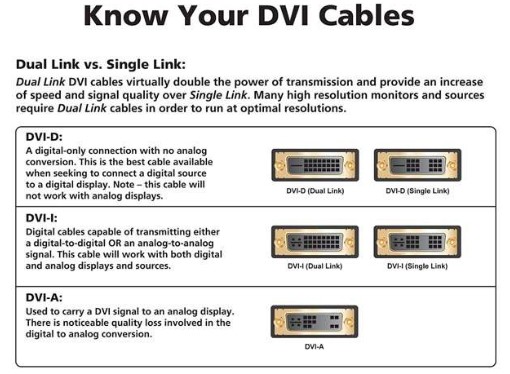 Know Your DVI Cables

Dual Link vs. Single Link:
Dual Link DVI cables virtually double the power of transmission and provide an increase of speed and signal quality over Single Link. Many high resolution monitors and sources require Dual Link cables in order to run at optimal resolutions.

DVI-D:
A digital-only connection with no analog conversion. This is the best cable available when seeking to connect a digital source to a digital display. Note – this cable will not work with analog displays.

DVI-D (Dual Link)
DVI-D (Single Link)

DVI-I:
Digital cables capable of transmitting either a digital-to-digital OR an analog-to-analog signal. This cable will work with both digital and analog displays and sources.

DVI-I (Dual Link)
DVI-I (Single Link)

DVI-A:
Used to carry a DVI signal to an analog display. There is noticeable quality loss involved in the digital to analog conversion.

DVI-A