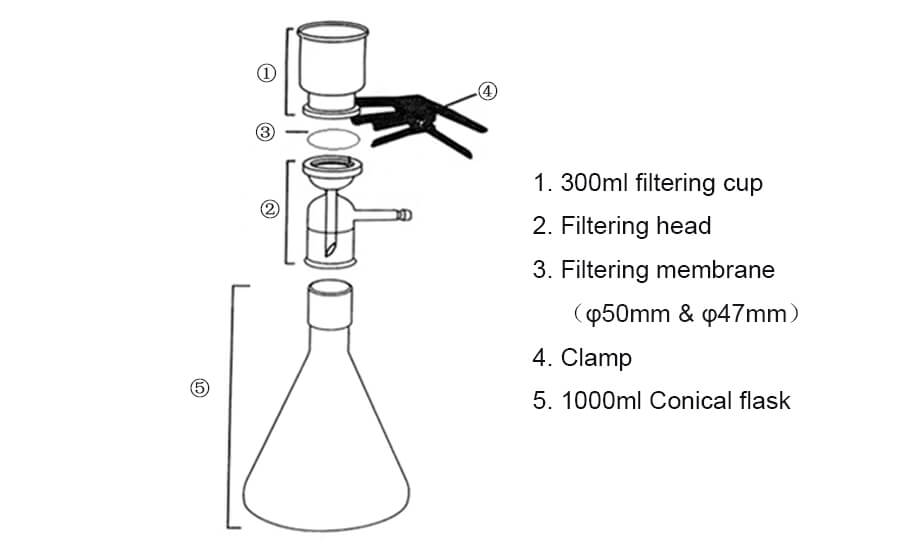 ①
④
③
②
⑤

1. 300ml filtering cup
2. Filtering head
3. Filtering membrane
（φ50mm & φ47mm）
4. Clamp
5. 1000ml Conical flask