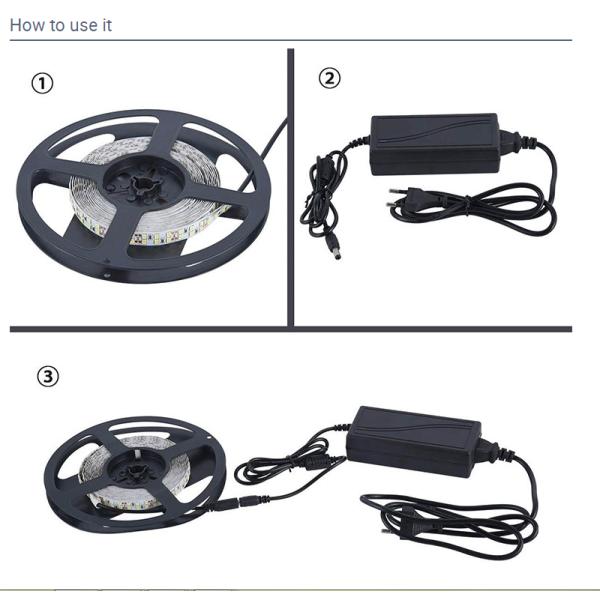 How to use it

①

②

③