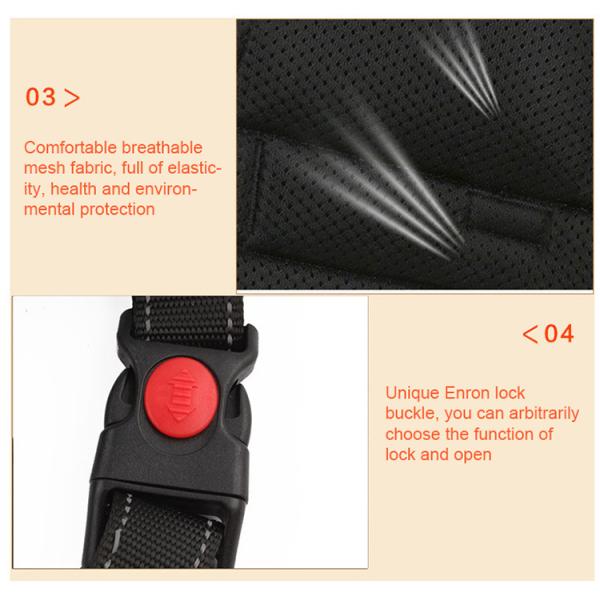 03 >

Comfortable breathable mesh fabric, full of elasticity, health and environmental protection

< 04

Unique Enron lock buckle, you can arbitrarily choose the function of lock and open