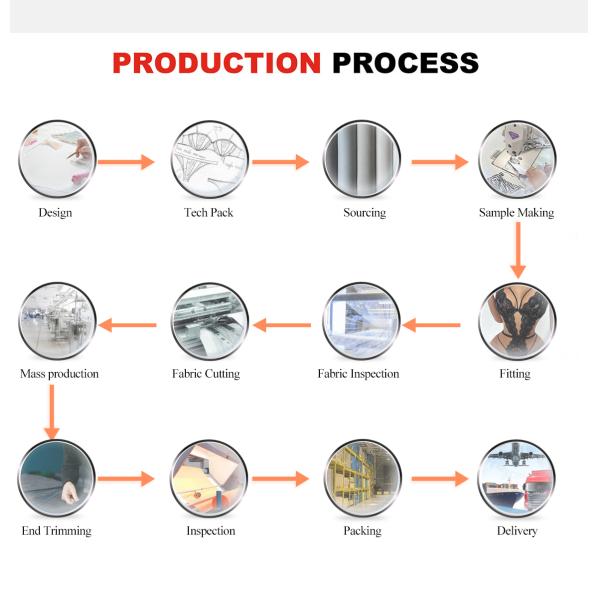 PRODUCTION PROCESS

Design

Tech Pack

Sourcing

Sample Making

Fitting

Fabric Inspection

Fabric Cutting

Mass production

End Trimming

Inspection

Packing

Delivery