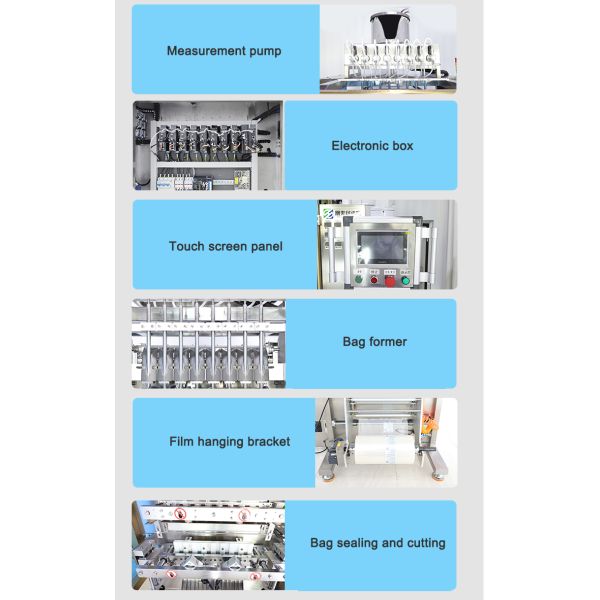 Measurement pump

Electronic box

Touch screen panel

Bag former

Film hanging bracket

Bag sealing and cutting