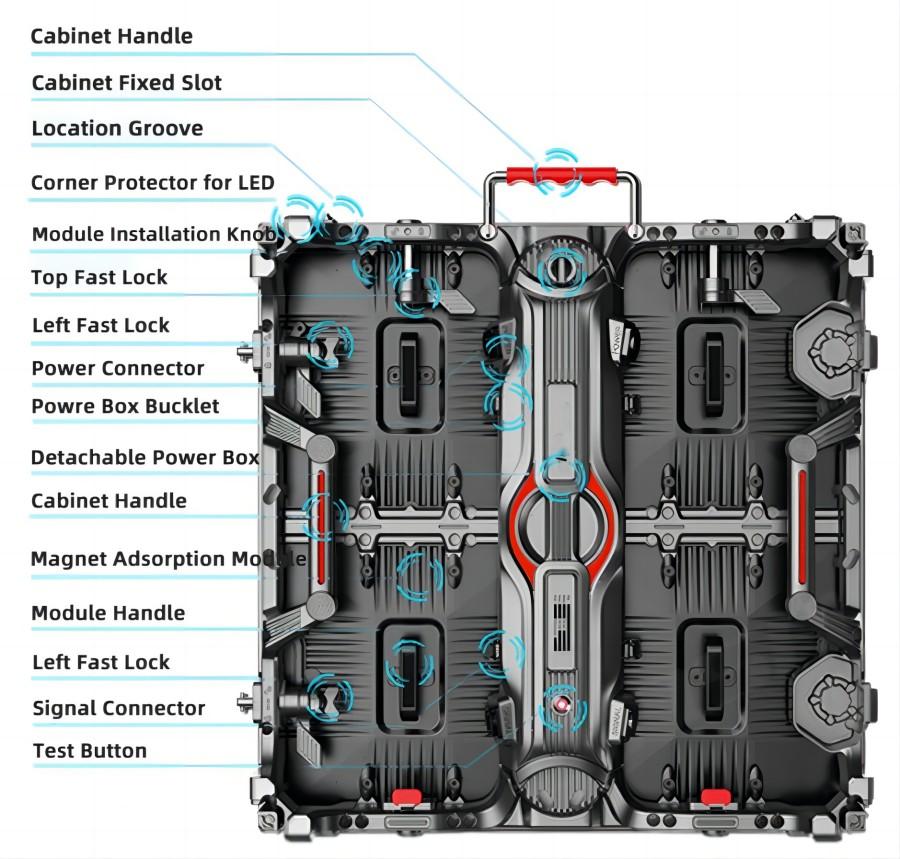 Cabinet Handle
Cabinet Fixed Slot
Location Groove
Corner Protector for LED
Module Installation Knob
Top Fast Lock
Left Fast Lock
Power Connector
Powre Box Bucklet
Detachable Power Box
Cabinet Handle
Magnet Adsorption Module
Module Handle
Left Fast Lock
Signal Connector
Test Button