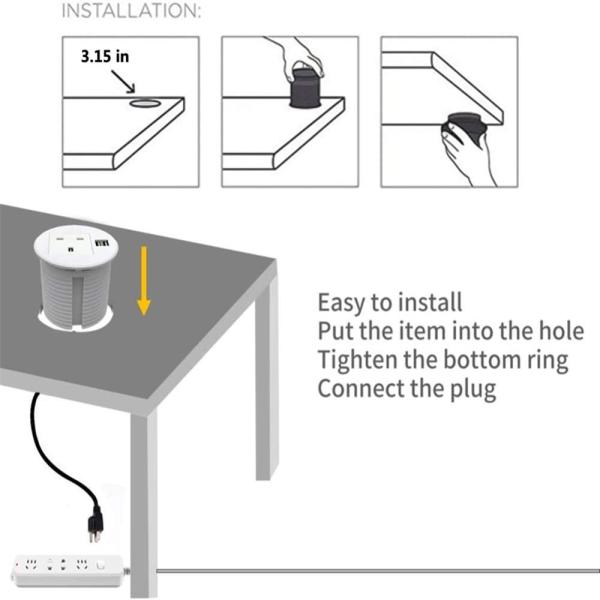 INSTALLATION:

3.15 in

Easy to install
Put the item into the hole
Tighten the bottom ring
Connect the plug