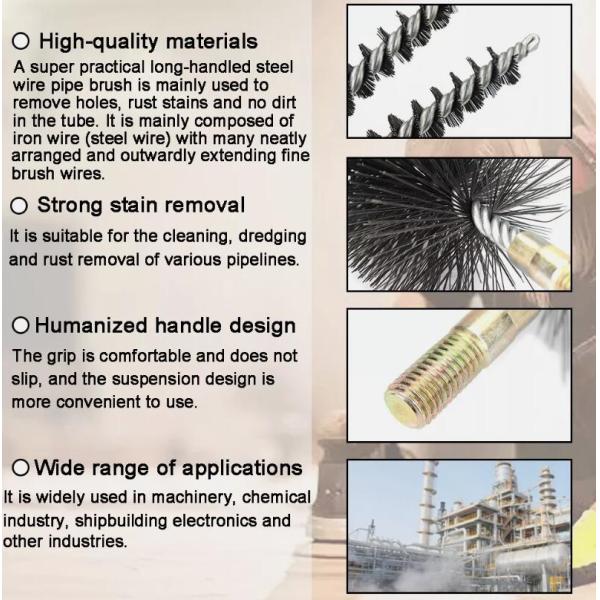 ○ High-quality materials
A super practical long-handled steel wire pipe brush is mainly used to remove holes, rust stains and no dirt in the tube. It is mainly composed of iron wire (steel wire) with many neatly arranged and outwardly extending fine brush wires.

○ Strong stain removal
It is suitable for the cleaning, dredging and rust removal of various pipelines.

○ Humanized handle design
The grip is comfortable and does not slip, and the suspension design is more convenient to use.

○ Wide range of applications
It is widely used in machinery, chemical industry, shipbuilding electronics and other industries.