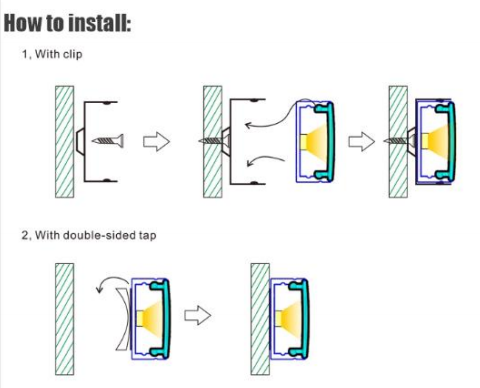 How to install:

1, With clip

2, With double-sided tap