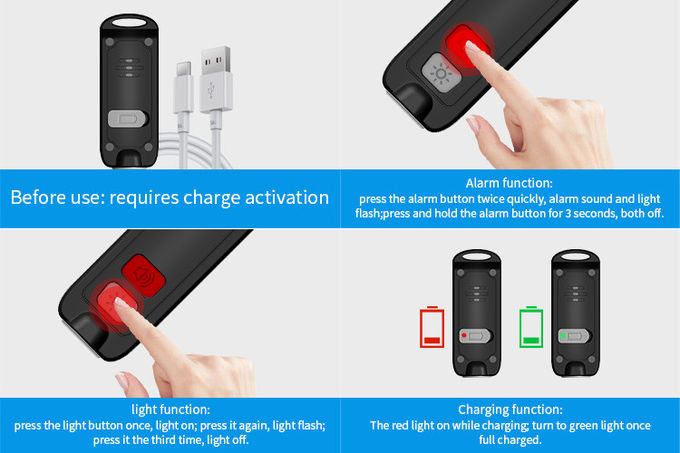 Before use: requires charge activation

Alarm function:
press the alarm button twice quickly, alarm sound and light flash;press and hold the alarm button for 3 seconds, both off.

light function:
press the light button once, light on; press it again, light flash; press it the third time, light off.

Charging function:
The red light on while charging; turn to green light once full charged.