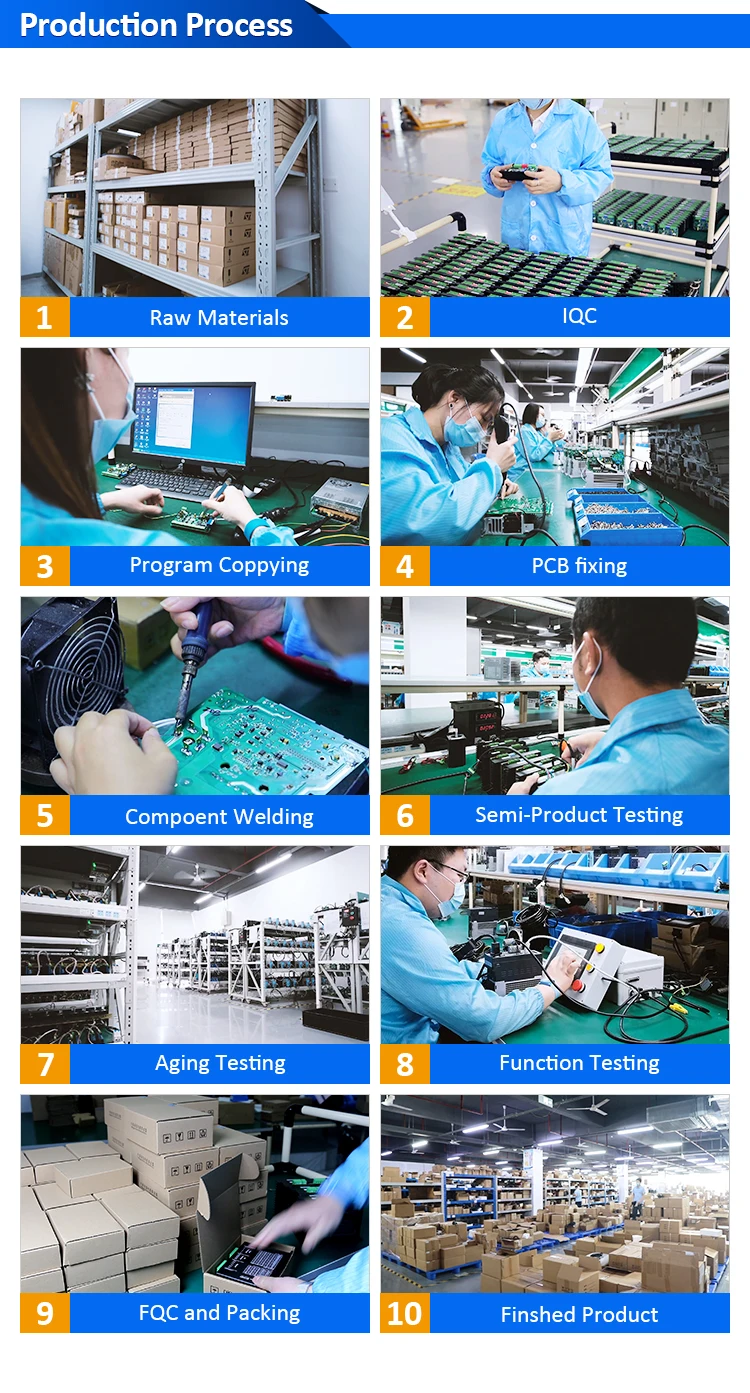 Production Process

1 Raw Materials

2 IQC

3 Program Coppying

4 PCB fixing

5 Compoent Welding

6 Semi-Product Testing

7 Aging Testing

8 Function Testing

9 FQC and Packing

10 Finshed Product