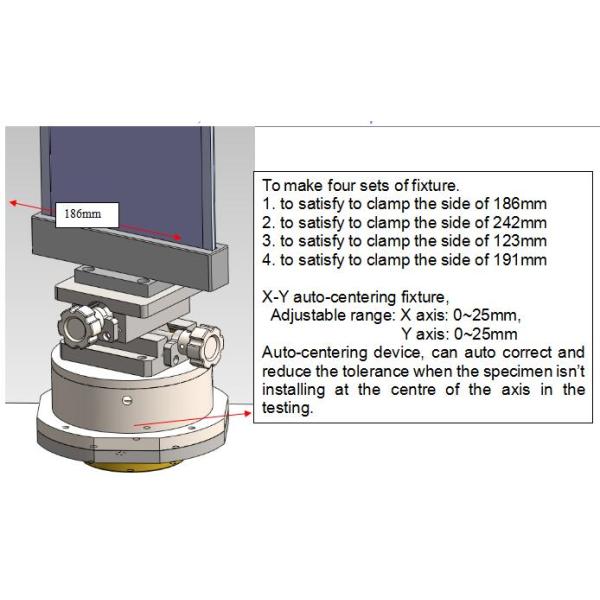 186mm

To make four sets of fixture.
1. to satisfy to clamp the side of 186mm
2. to satisfy to clamp the side of 242mm
3. to satisfy to clamp the side of 123mm
4. to satisfy to clamp the side of 191mm

X-Y auto-centering fixture,
Adjustable range: X axis: 0~25mm,
Y axis: 0~25mm
Auto-centering device, can auto correct and reduce the tolerance when the specimen isn't installing at the centre of the axis in the testing.