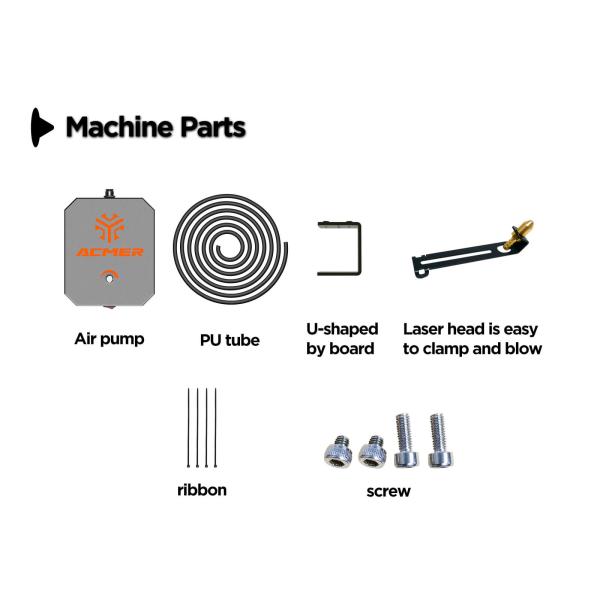 Machine Parts

ACMER

Air pump

PU tube

U-shaped by board

Laser head is easy to clamp and blow

ribbon

screw