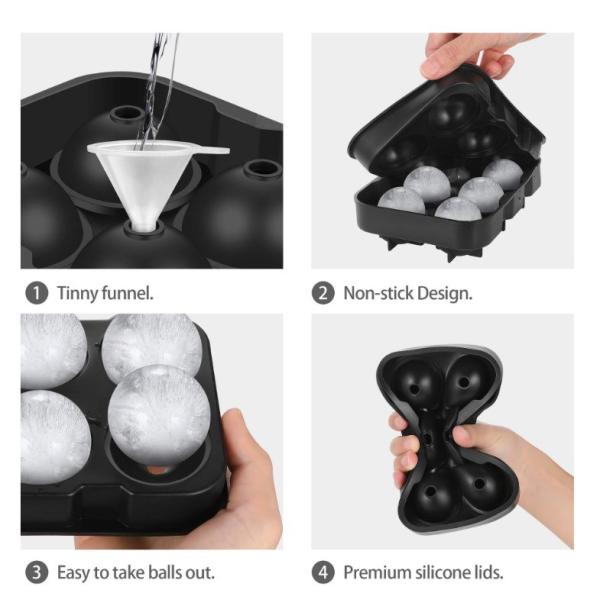 1 Tinny funnel.

2 Non-stick Design.

3 Easy to take balls out.

4 Premium silicone lids.