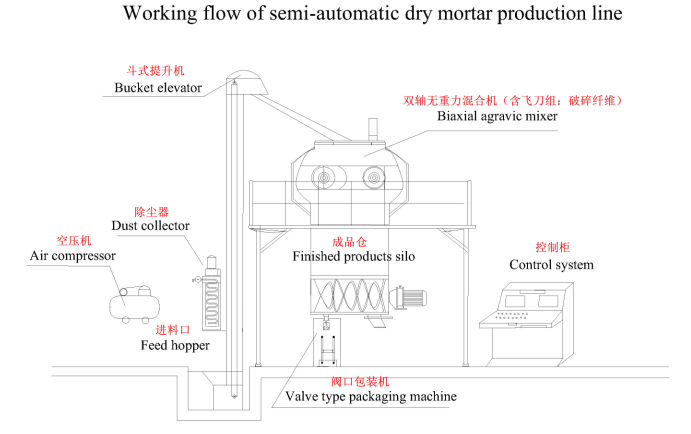 Working flow of semi-automatic dry mortar production line

斗式提升机
Bucket elevator

双轴无重力混合机（含飞刀组：破碎纤维）
Biaxial agravic mixer

除尘器
Dust collector

空压机
Air compressor

成品仓
Finished products silo

控制柜
Control system

进料口
Feed hopper

阀口包装机
Valve type packaging machine